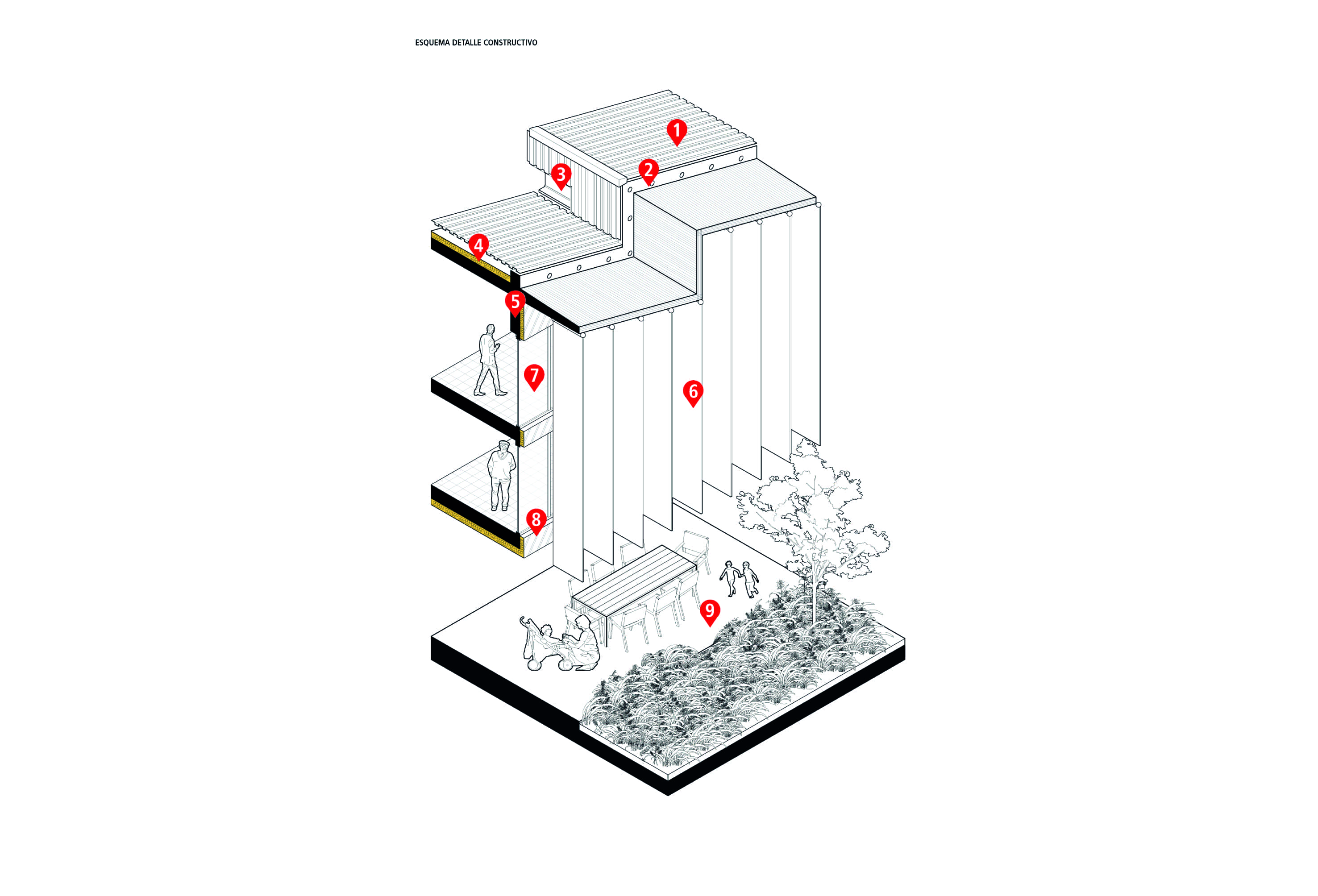 ESQUEMA DETALLE CONSTRUCTIVO

1
2
3
4
5
7
6
8
9